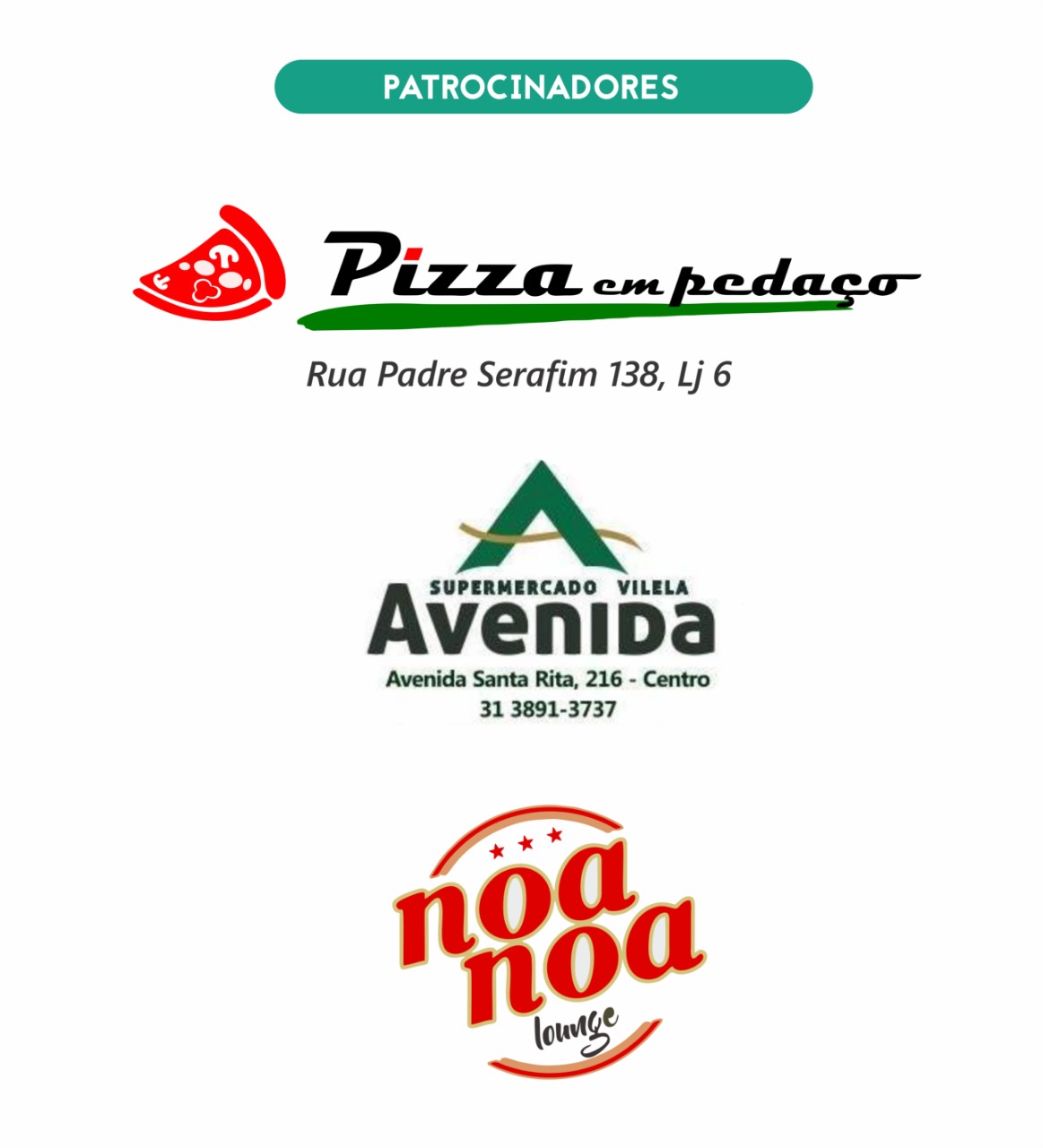 PATROCINADORES

Pizza em pedaço

Rua Padre Serafim 138, Lj 6

SUPERMERCADO VILELA
Avenida
Avenida Santa Rita, 216 - Centro
31 3891-3737

noa
noa
lounge